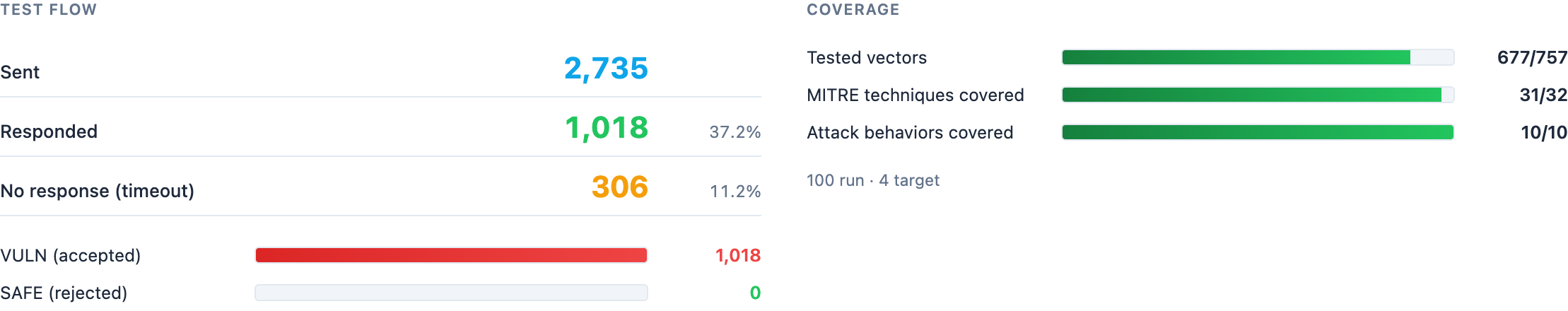 TEST FLOW

Sent 2,735

Responded 1,018 37.2%

No response (timeout) 306 11.2%

VULN (accepted) 1,018

SAFE (rejected) 0

COVERAGE

Tested vectors 677/757

MITRE techniques covered 31/32

Attack behaviors covered 10/10

100 run · 4 target